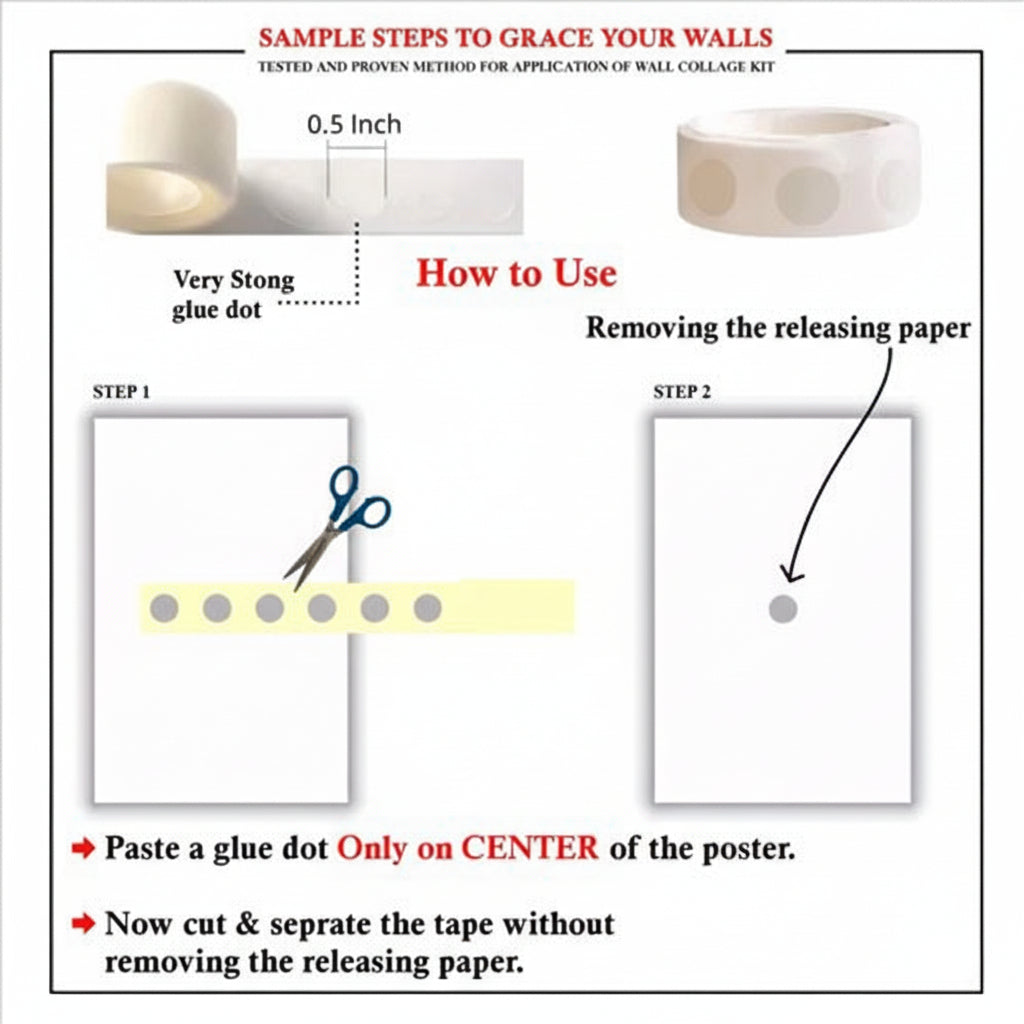 SAMPLE STEPS TO GRACE YOUR WALLS
TESTED AND PROVEN METHOD FOR APPLICATION OF WALL COLLAGE KIT

0.5 Inch

Very Stong glue dot

How to Use

Removing the releasing paper

STEP 1

STEP 2

➡ Paste a glue dot Only on CENTER of the poster.

➡ Now cut & seprate the tape without removing the releasing paper.