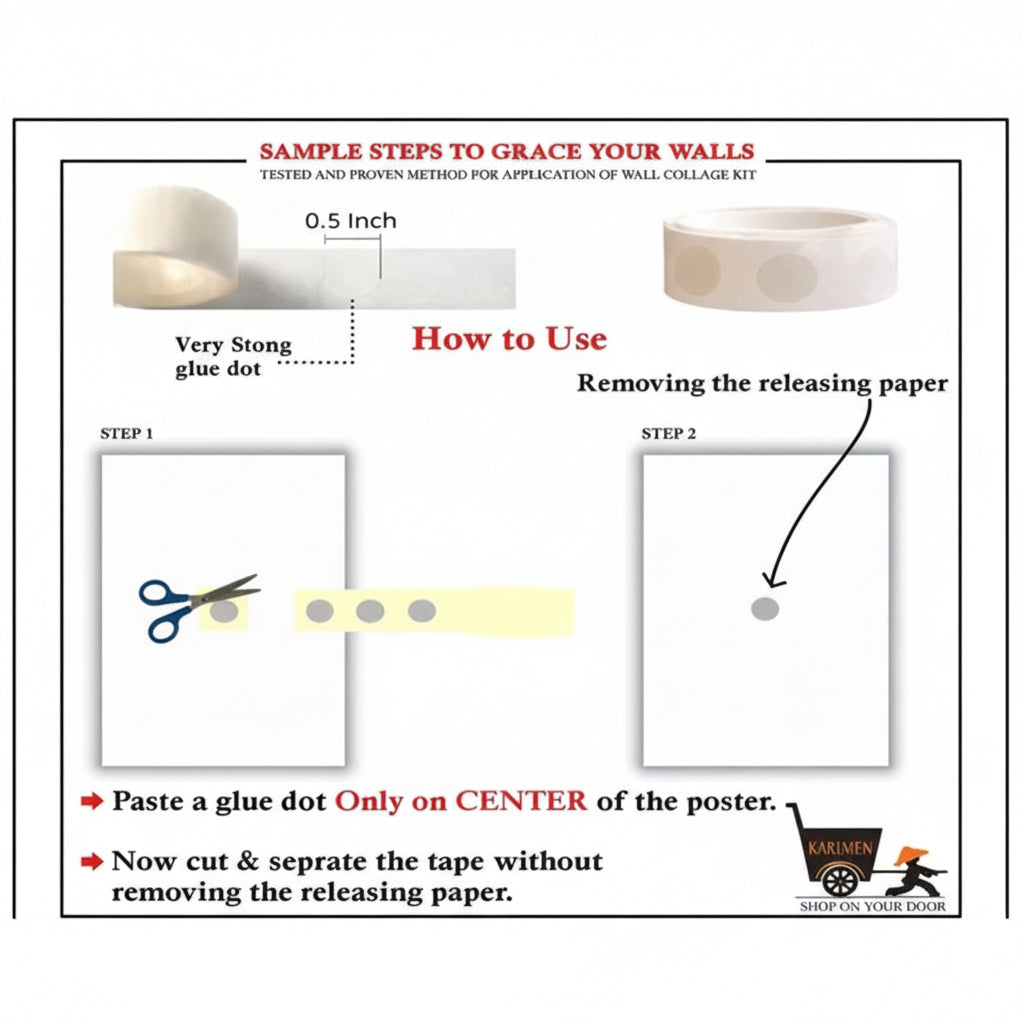 SAMPLE STEPS TO GRACE YOUR WALLS
TESTED AND PROVEN METHOD FOR APPLICATION OF WALL COLLAGE KIT

0.5 Inch

Very Stong glue dot

How to Use

Removing the releasing paper

STEP 1

STEP 2

➡ Paste a glue dot Only on CENTER of the poster.

➡ Now cut & seprate the tape without removing the releasing paper.

KARIMEN
SHOP ON YOUR DOOR